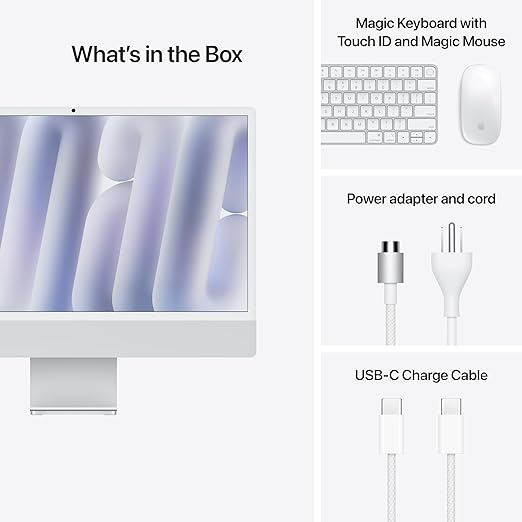 What's in the Box

Magic Keyboard with Touch ID and Magic Mouse

Power adapter and cord

USB-C Charge Cable